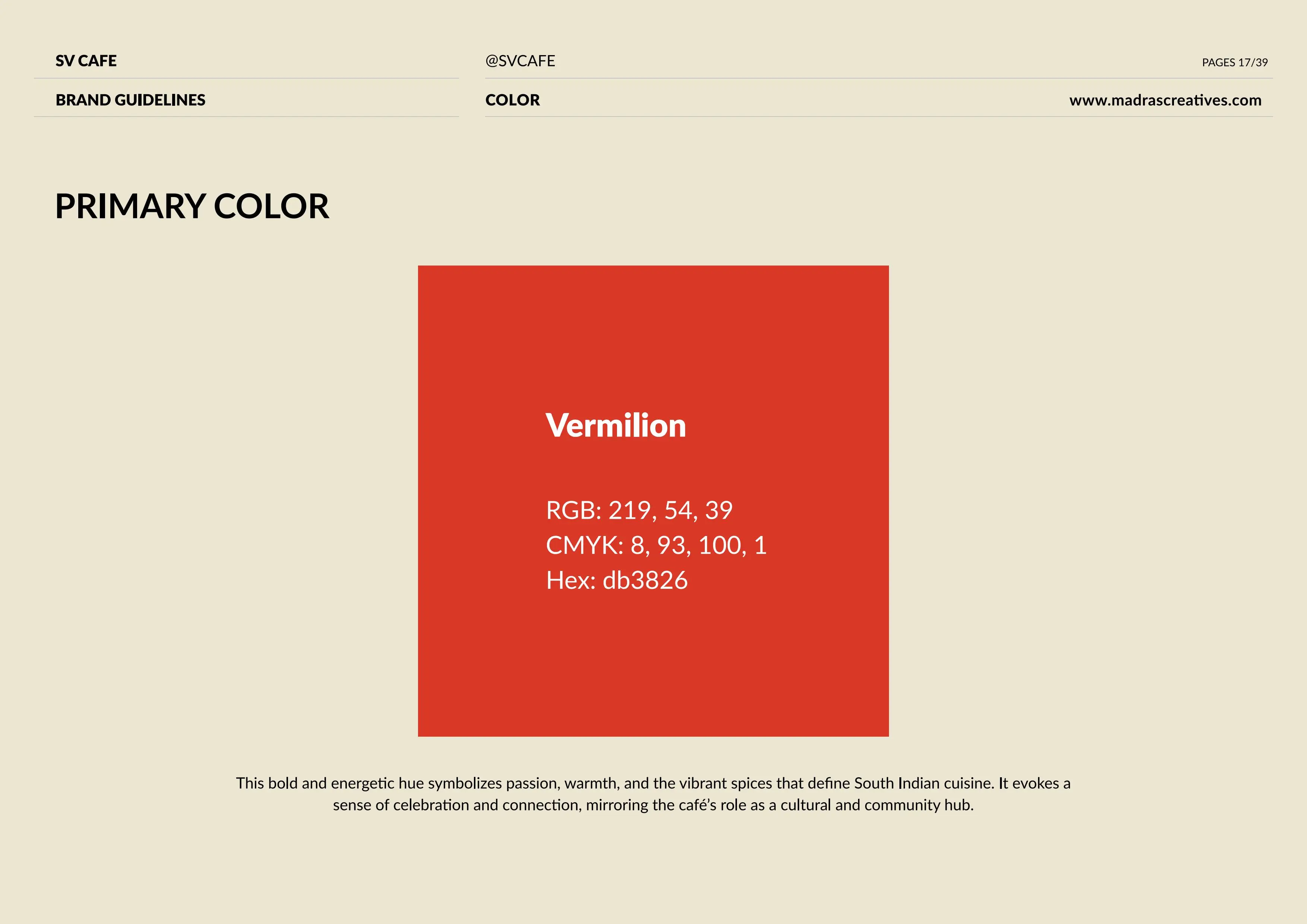 SV CAFE

BRAND GUIDELINES

@SVCAFE

COLOR

PAGES 17/39

www.madrascreatives.com

PRIMARY COLOR

Vermilion

RGB: 219, 54, 39
CMYK: 8, 93, 100, 1
Hex: db3826

This bold and energetic hue symbolizes passion, warmth, and the vibrant spices that define South Indian cuisine. It evokes a sense of celebration and connection, mirroring the café's role as a cultural and community hub.